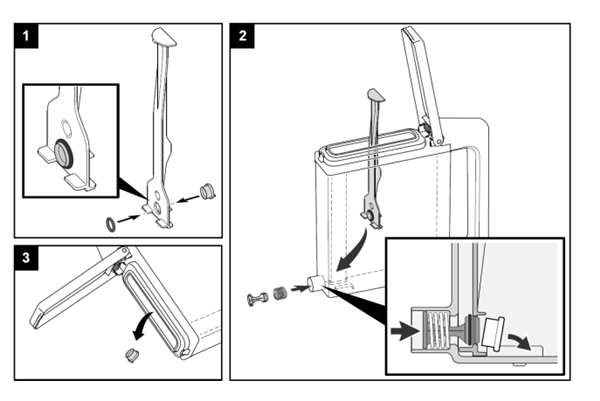 1

2

3