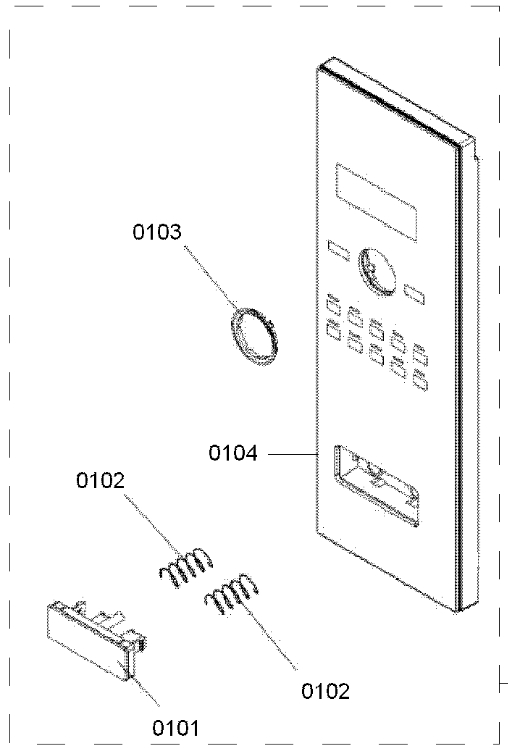 0103

0104

0102

0102

0101