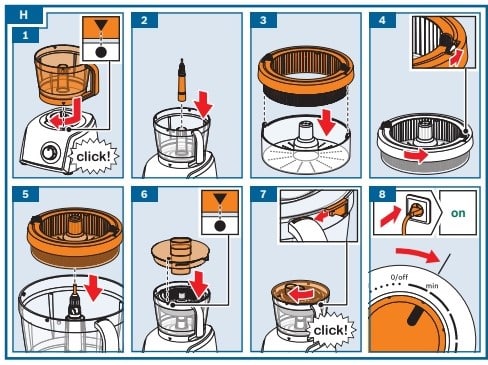 H

1

click!

2

3

4

5

6

7

click!

8

on

0/off

min