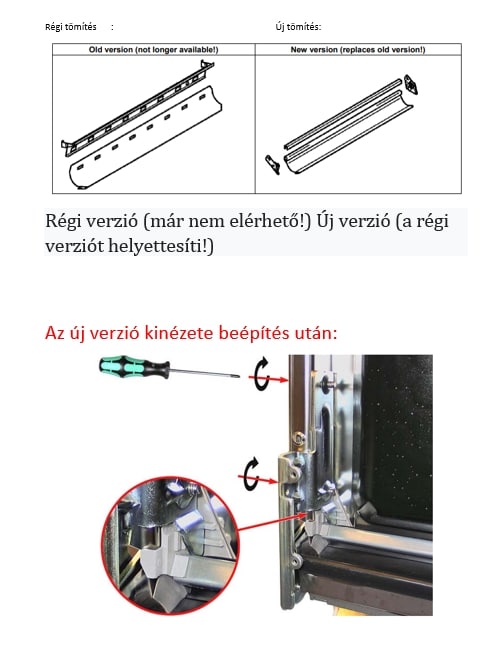 Régi tömítés :

Új tömítés:

| Old version (not longer available!) | New version (replaces old version!) |
|---|---|
| | |

Régi verzió (már nem elérhető!) Új verzió (a régi verziót helyettesíti!)

Az új verzió kinézete beépítés után: