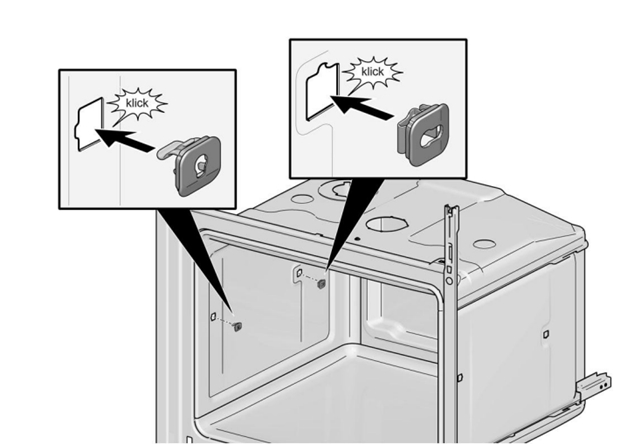 klick

klick